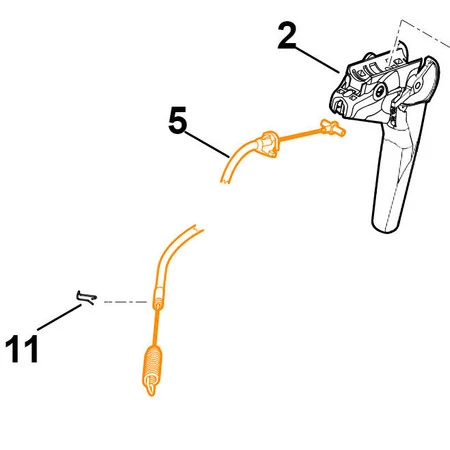 2

5

11