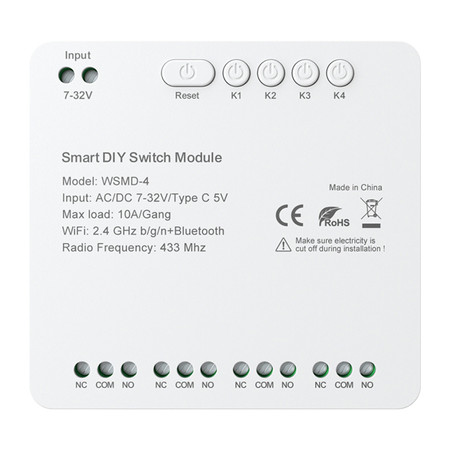 Input

7-32V

Reset K1 K2 K3 K4

Smart DIY Switch Module

Model: WSMD-4
Input: AC/DC 7-32V/Type C 5V
Max load: 10A/Gang
WiFi: 2.4 GHz b/g/n+Bluetooth
Radio Frequency: 433 Mhz

Made in China

CE RoHS

Make sure electricity is cut off during installation !

NC COM NO NC COM NO NC COM NO NC COM NO