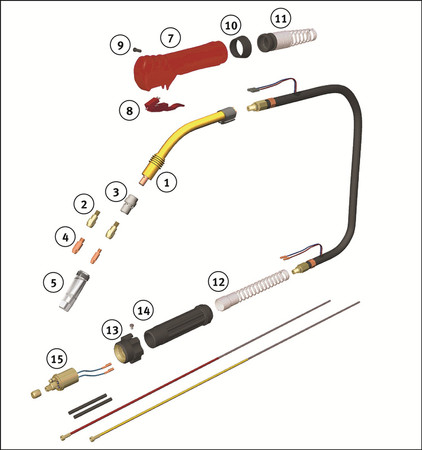 9
7
10
11
8
1
3
2
4
5
12
14
13
15