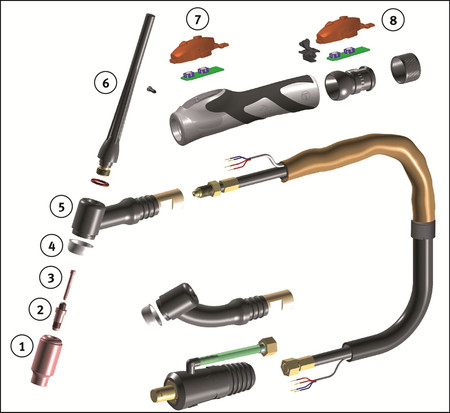 7
8
6
5
4
3
2
1