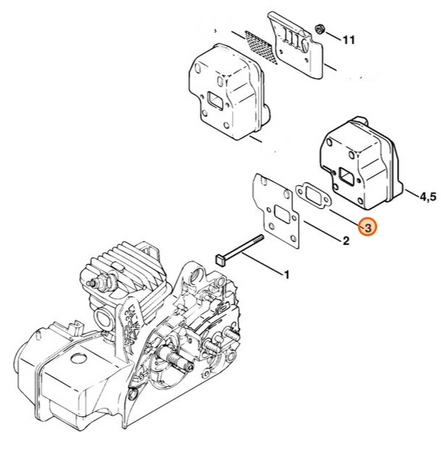 11

4,5

3

2

1