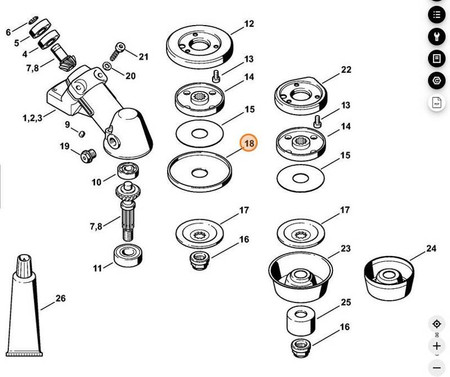 6
5
4
7,8
21
20
1,2,3
9
19
10
7,8
11
26
12
13
14
15
18
17
16
22
13
14
15
17
23
24
25
16