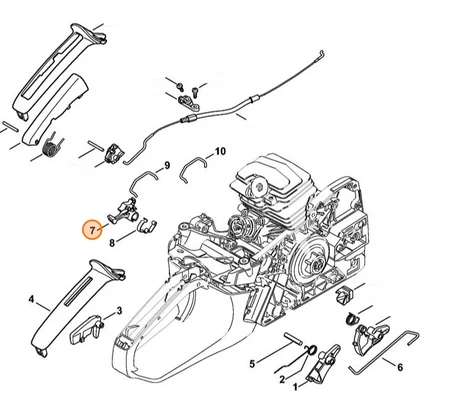 10
9
7
8
4
3
5
2
1
6