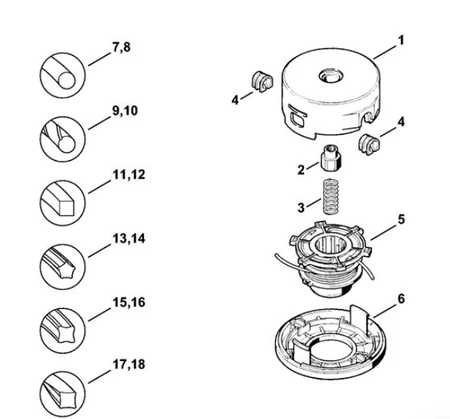 7,8

9,10

11,12

13,14

15,16

17,18

1

4

4

2

3

5

6