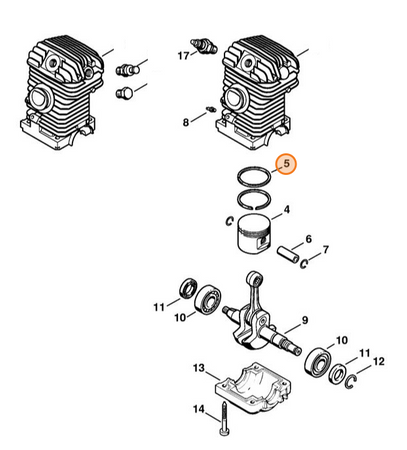 17
8
5
4
6
7
11
10
9
10
11
12
13
14