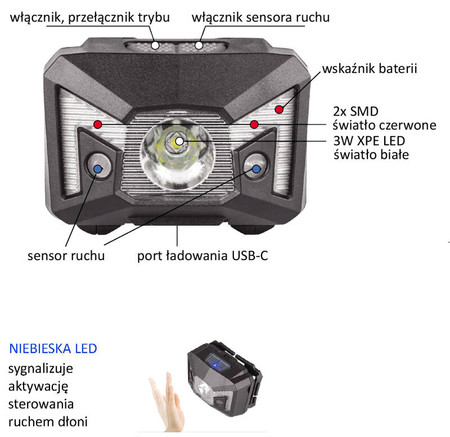 włącznik, przełącznik trybu

włącznik sensora ruchu

wskaźnik baterii

2x SMD
światło czerwone

3W XPE LED
światło białe

sensor ruchu

port ładowania USB-C

NIEBIESKA LED
sygnalizuje aktywację sterowania ruchem dłoni