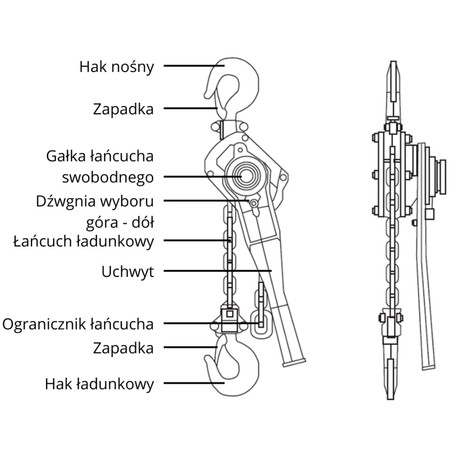 Hak nośny
Zapadka
Gałka łańcucha swobodnego
Dźwgnia wyboru góra - dół
Łańcuch ładunkowy
Uchwyt
Ogranicznik łańcucha
Zapadka
Hak ładunkowy